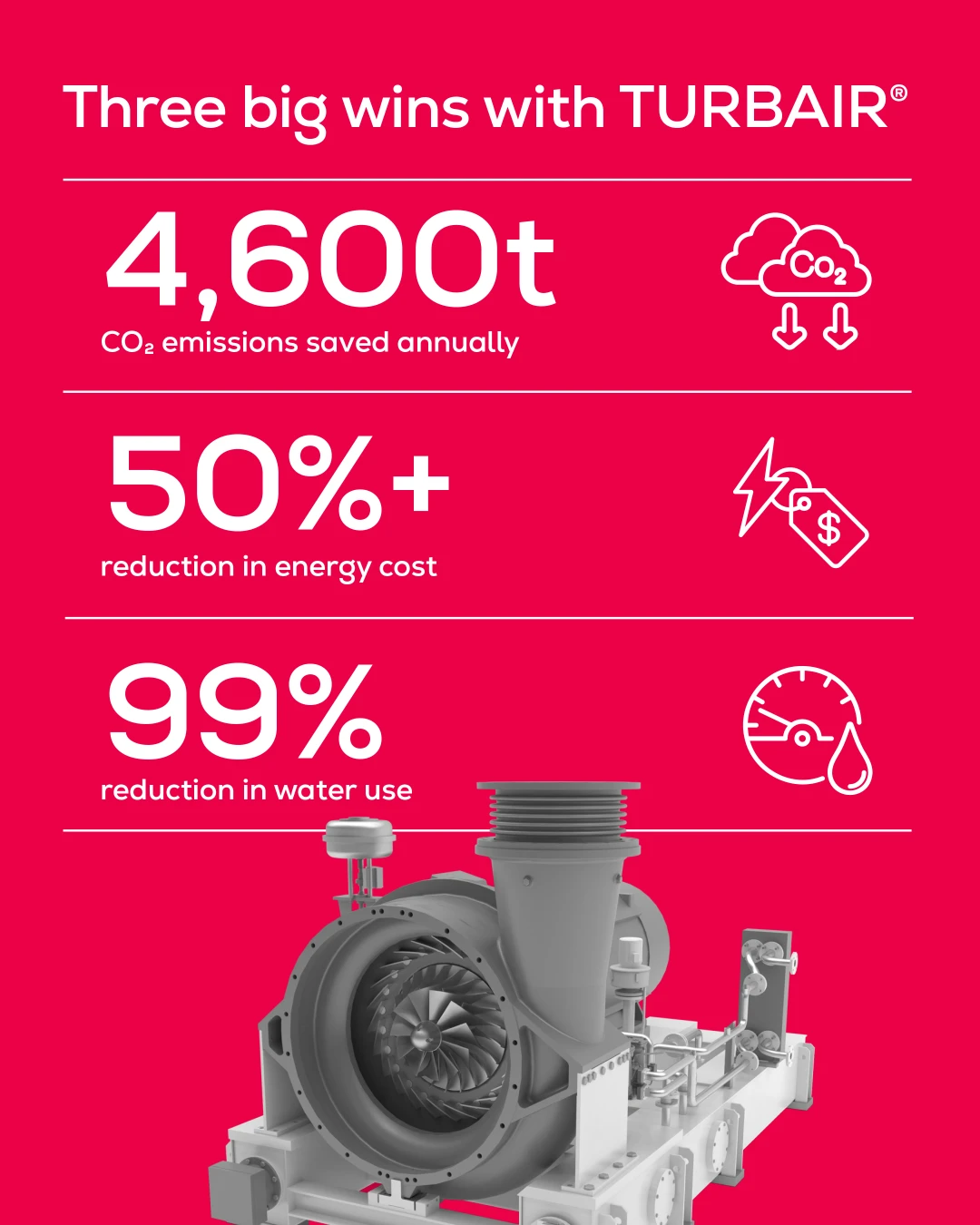 Three big wins with TURBAIR®

4,600t

$CO_2$ emissions saved annually

$CO_2$

50%+

reduction in energy cost

$

99%

reduction in water use