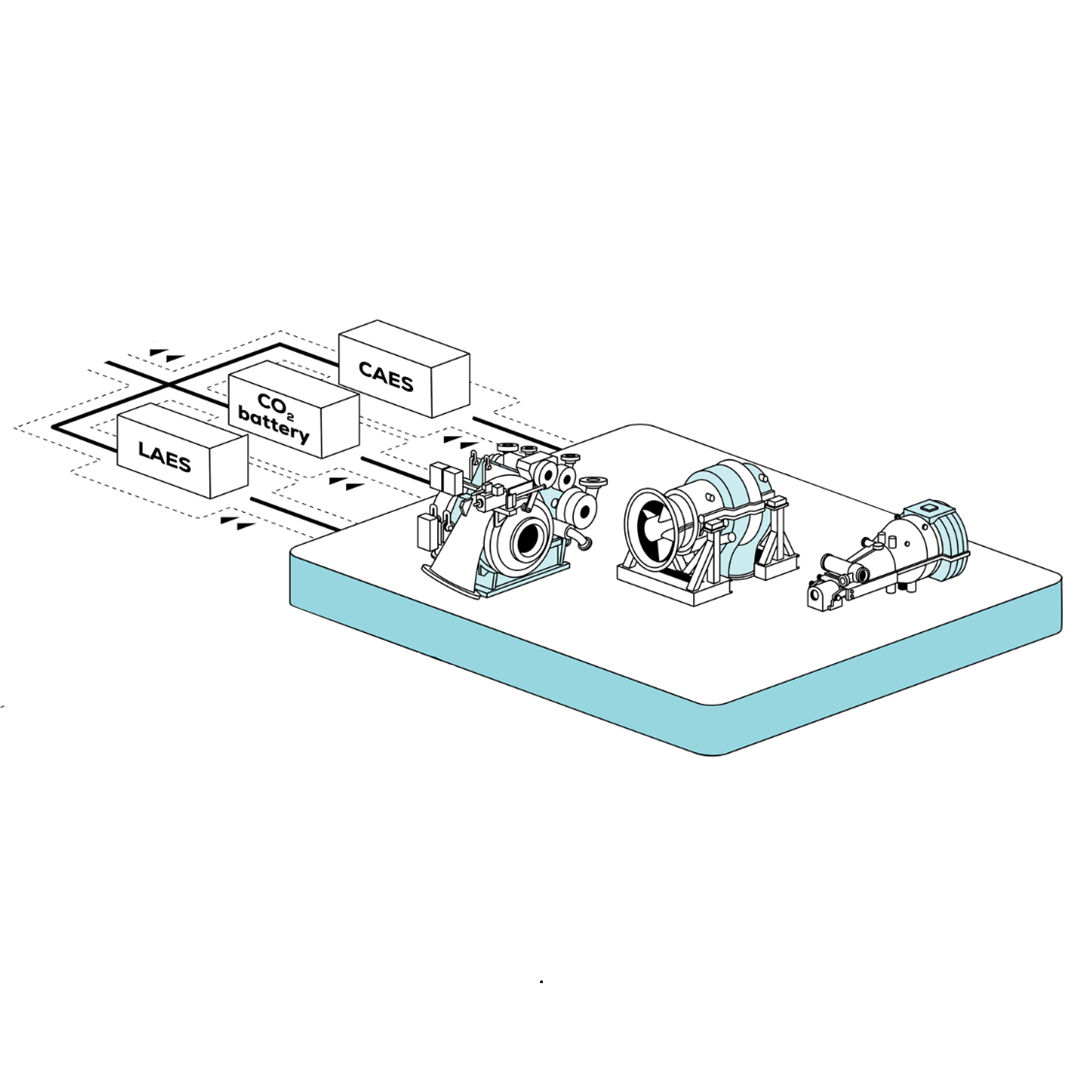 CAES

$CO_2$ battery

LAES