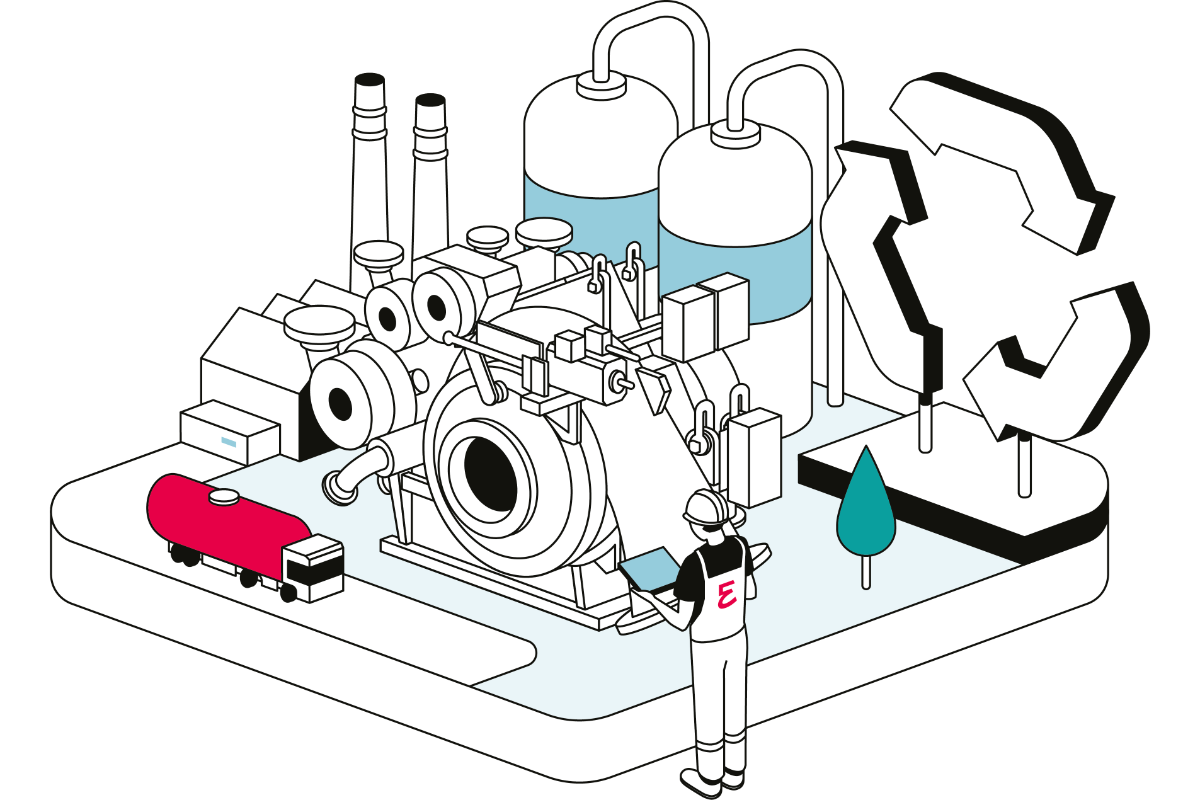 E