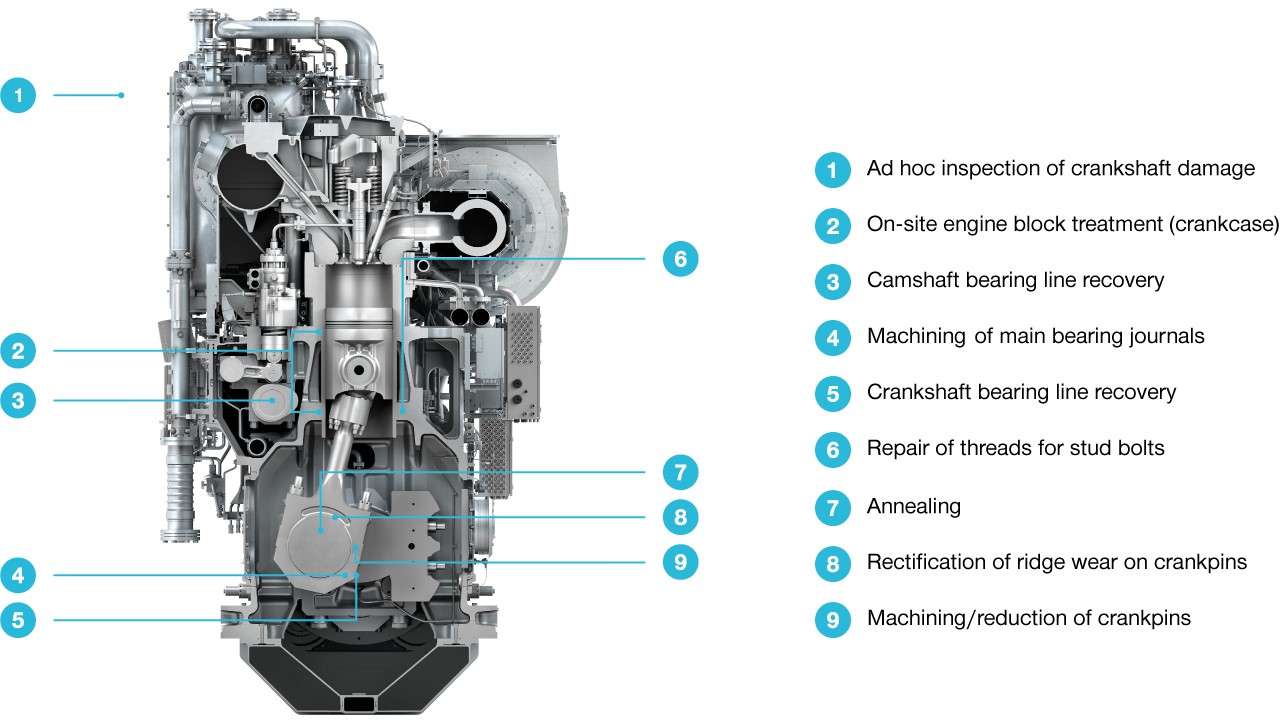 1
2
3
4
5
6
7
8
9

1 Ad hoc inspection of crankshaft damage
2 On-site engine block treatment (crankcase)
3 Camshaft bearing line recovery
4 Machining of main bearing journals
5 Crankshaft bearing line recovery
6 Repair of threads for stud bolts
7 Annealing
8 Rectification of ridge wear on crankpins
9 Machining/reduction of crankpins